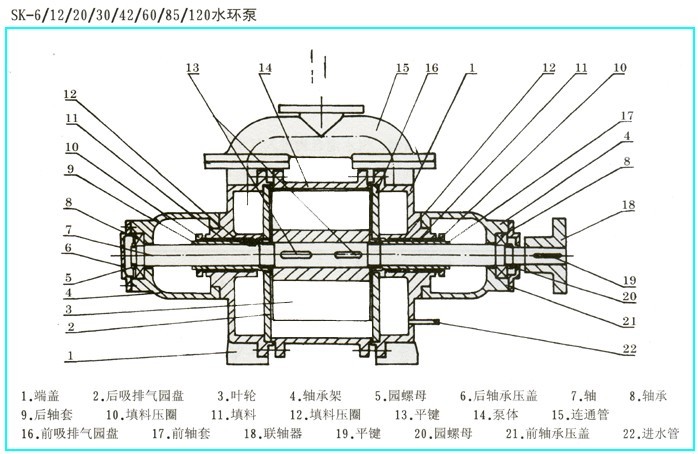 SK-6/12/20/30/42/60/85/120水环泵

13 14 15 16 1 12 11 10

12
11
10
9
8
7
6
5
4
3
2
1

17
4
8
18
19
20
21
22

1.端盖 2.后吸排气园盘 3.叶轮 4.轴承架 5.园螺母 6.后轴承压盖 7.轴 8.轴承
9.后轴套 10.填料压圈 11.填料 12.填料压圈 13.平键 14.泵体 15.连通管
16.前吸排气园盘 17.前轴套 18.联轴器 19.平键 20.园螺母 21.前轴承压盖 22.进水管