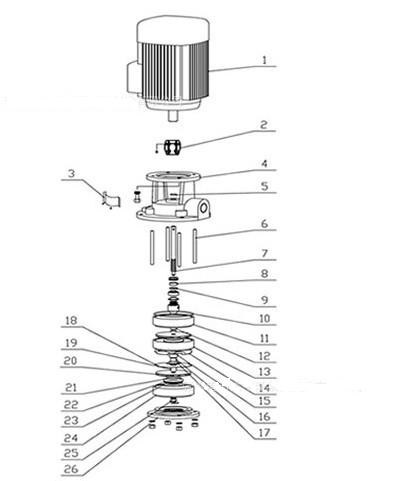 1
2
3
4
5
6
7
8
9
10
11
12
13
14
15
16
17
18
19
20
21
22
23
24
25
26